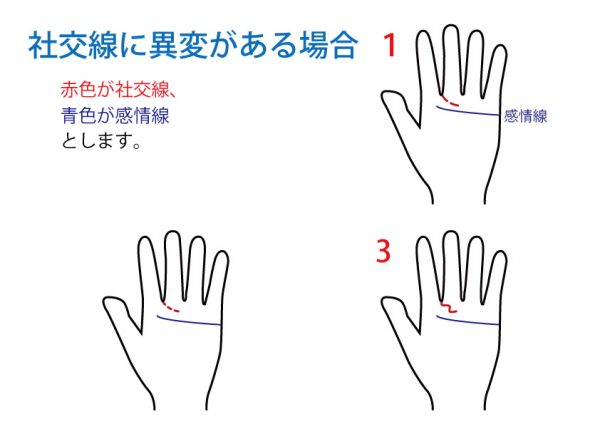 社交線に異変がある場合

赤色が社交線、
青色が感情線
とします。

1

感情線

3