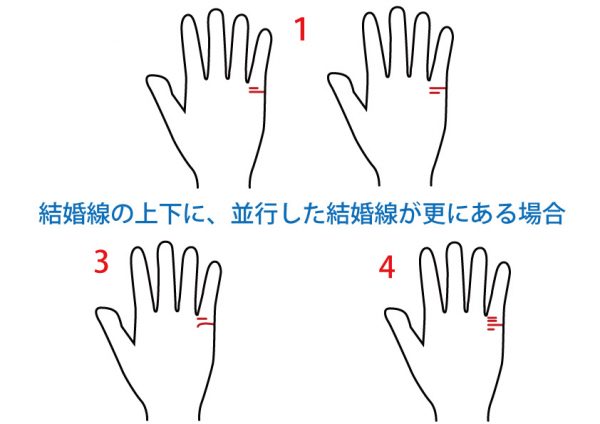 1

結婚線の上下に、並行した結婚線が更にある場合

3

4