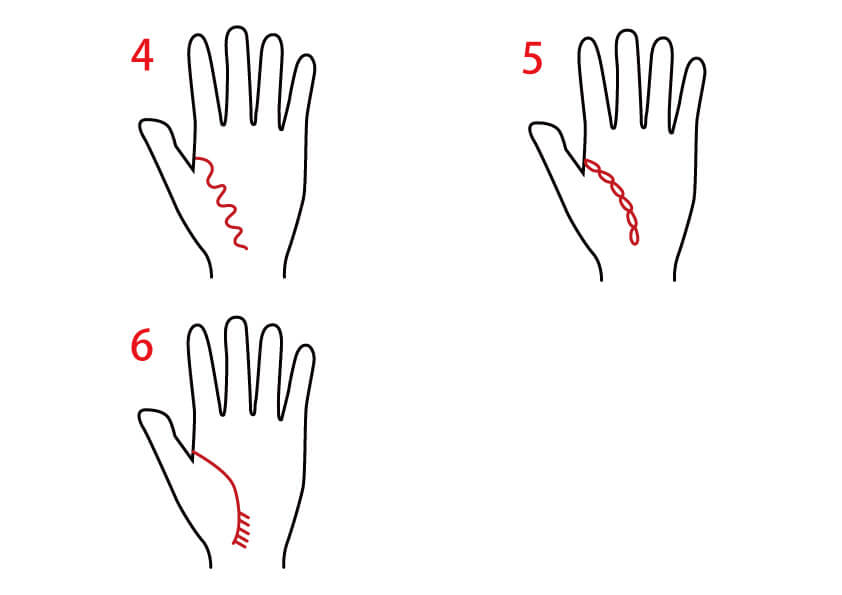 4

5

6