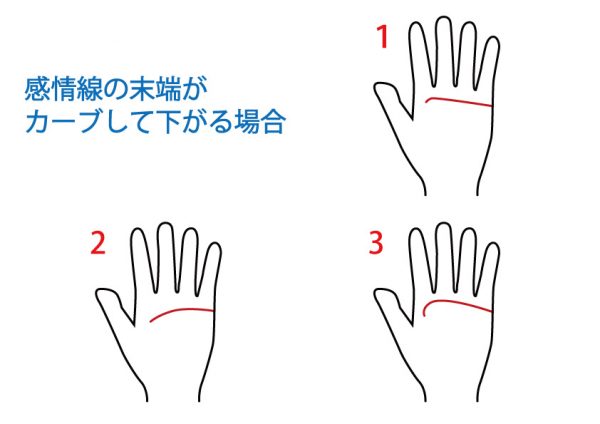 感情線の末端が
カーブして下がる場合

1

2

3