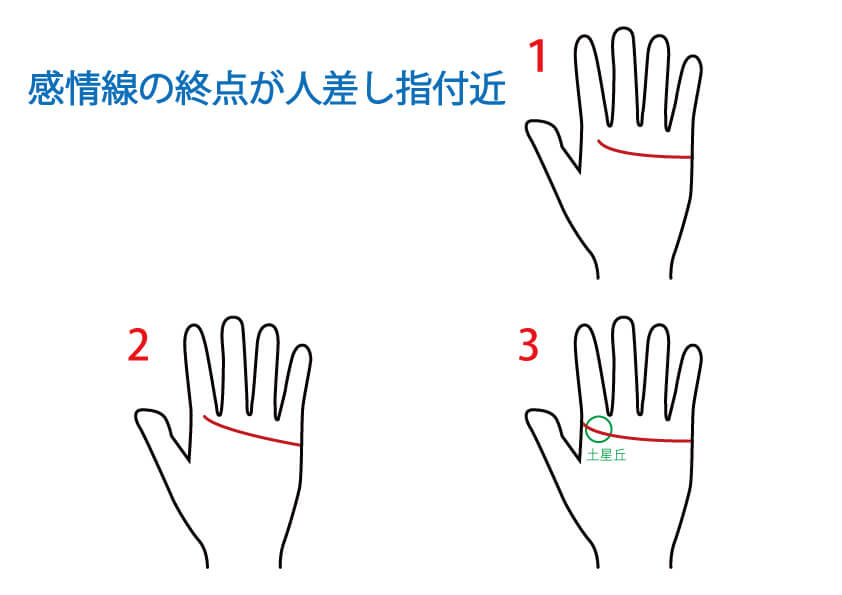 感情線の終点が人差し指付近

1

2

3

土星丘