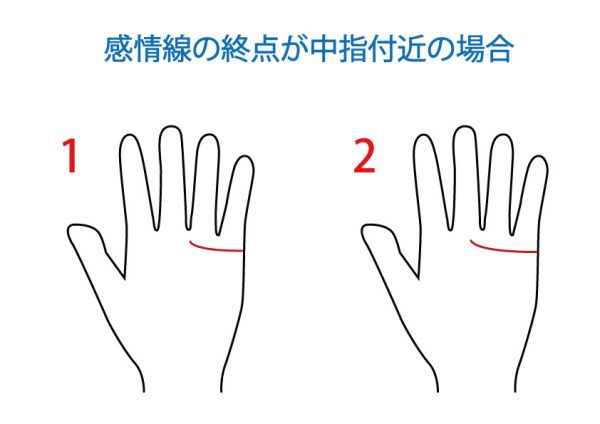 感情線の終点が中指付近の場合

1

2