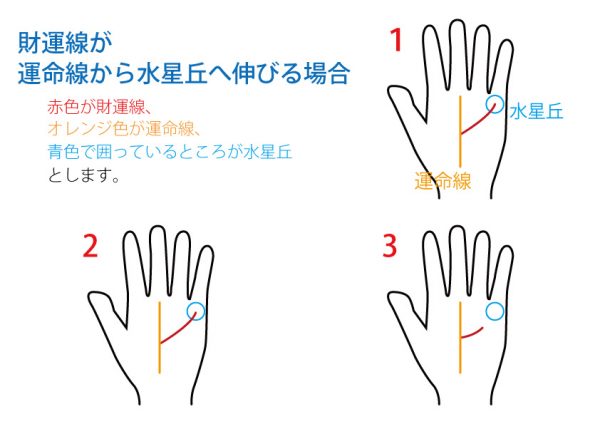 財運線が
運命線から水星丘へ伸びる場合

赤色が財運線、
オレンジ色が運命線、
青色で囲っているところが水星丘
とします。

1

水星丘

運命線

2

3