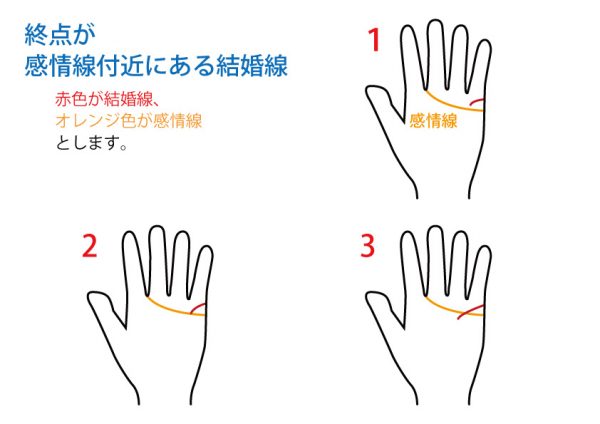 終点が
感情線付近にある結婚線

赤色が結婚線、
オレンジ色が感情線
とします。

1

感情線

2

3