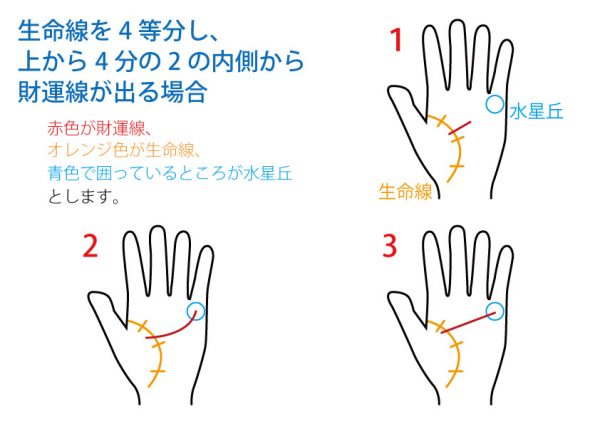 生命線を 4 等分し、
上から 4 分の 2 の内側から
財運線が出る場合

赤色が財運線、
オレンジ色が生命線、
青色で囲っているところが水星丘
とします。

1

水星丘

生命線

2

3