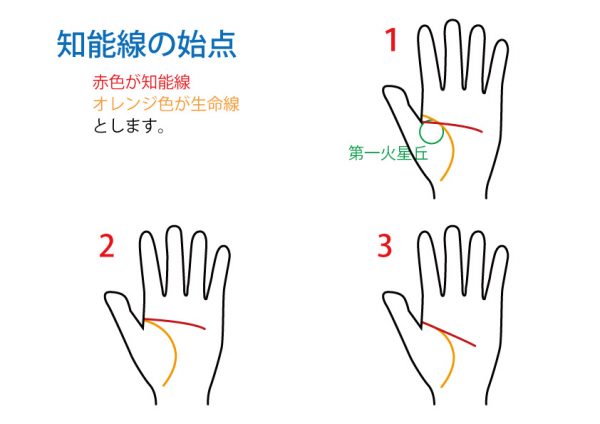 知能線の始点

赤色が知能線
オレンジ色が生命線
とします。

1

第一火星丘

2

3