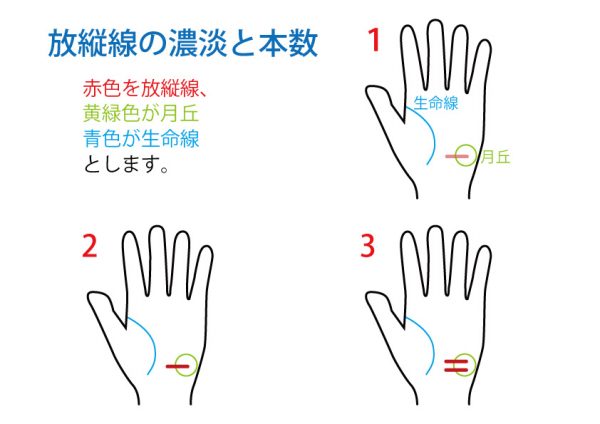 放縦線の濃淡と本数

赤色を放縦線、
黄緑色が月丘
青色が生命線
とします。

1

生命線

月丘

2

3