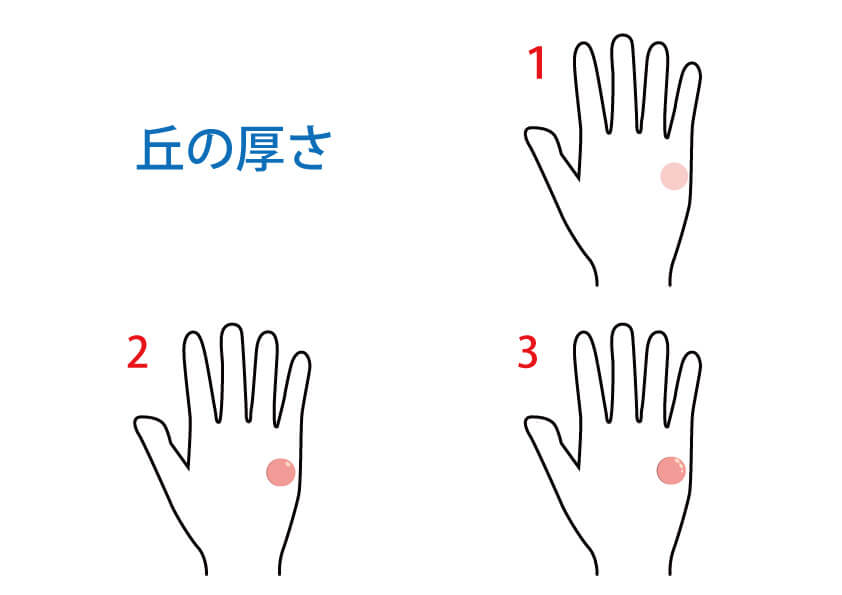 丘の厚さ

1

2

3