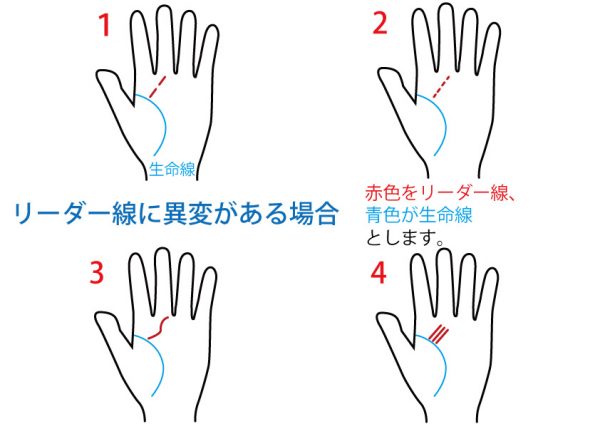 1

生命線

2

リーダー線に異変がある場合

赤色をリーダー線、
青色が生命線
とします。

3

4