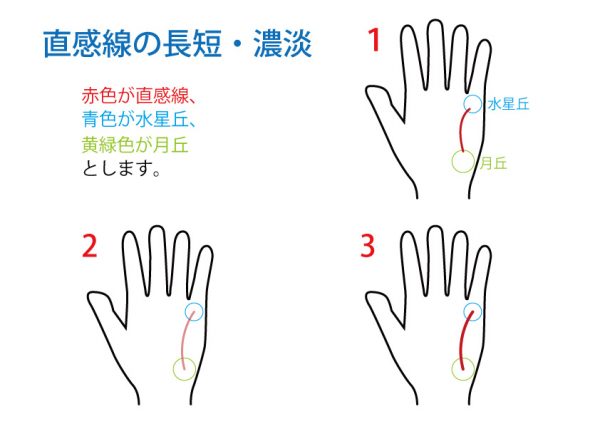 直感線の長短・濃淡

赤色が直感線、
青色が水星丘、
黄緑色が月丘
とします。

1

水星丘

月丘

2

3