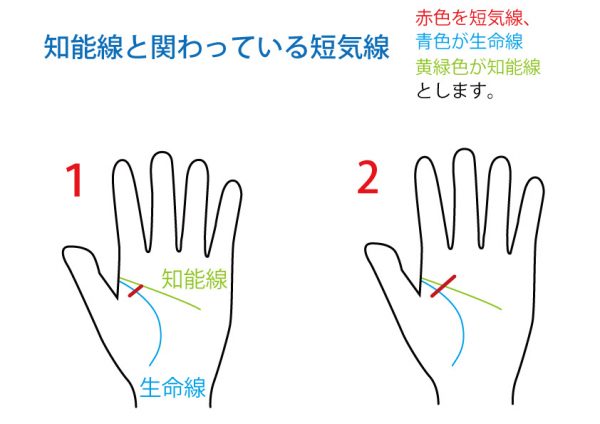 知能線と関わっている短気線

赤色を短気線、
青色が生命線
黄緑色が知能線
とします。

1

知能線

生命線

2