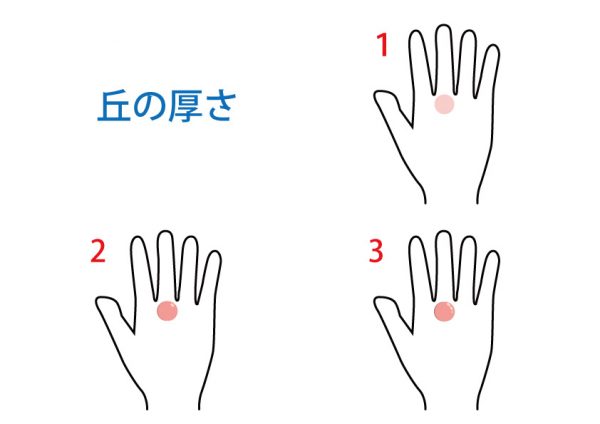 丘の厚さ

1

2

3