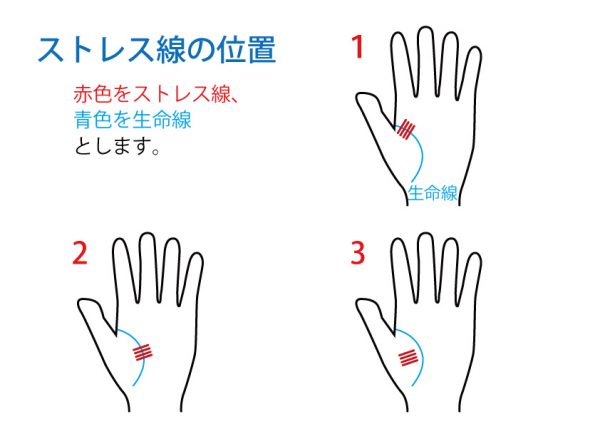 ストレス線の位置

赤色をストレス線、
青色を生命線
とします。

1

生命線

2

3