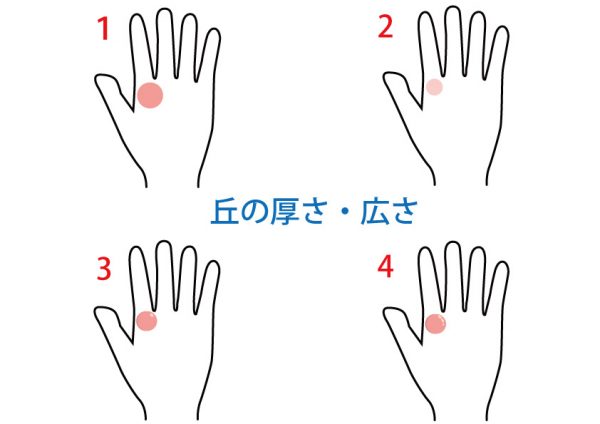 1

2

丘の厚さ・広さ

3

4