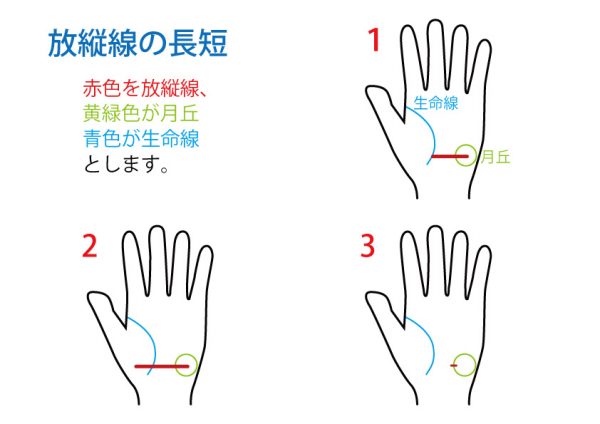 放縦線の長短

赤色を放縦線、
黄緑色が月丘
青色が生命線
とします。

1

生命線

月丘

2

3