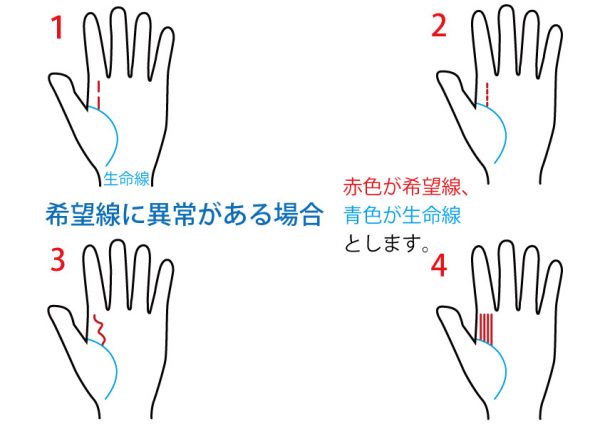 1

2

生命線

希望線に異常がある場合

赤色が希望線、
青色が生命線
とします。

3

4