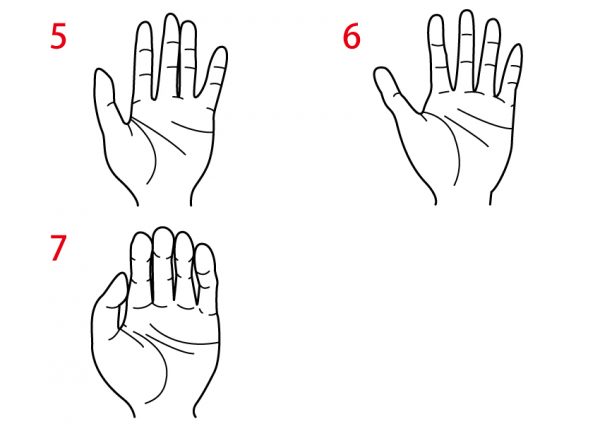 5

6

7