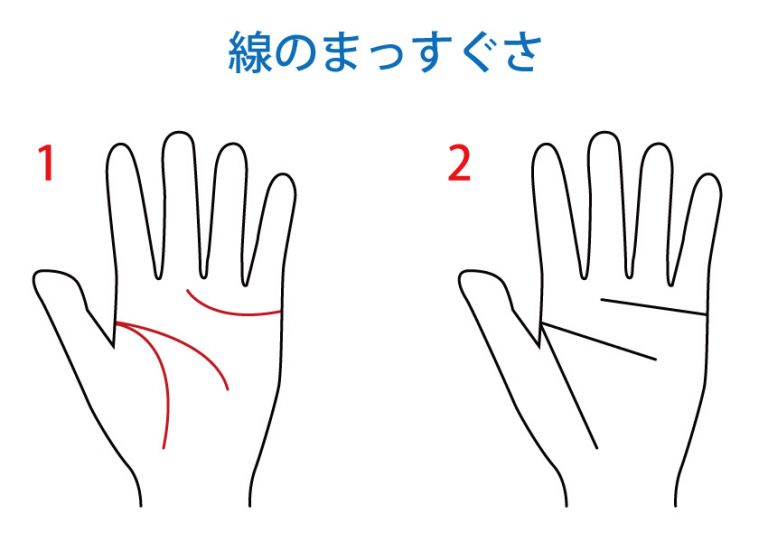 線のまっすぐさ

1

2