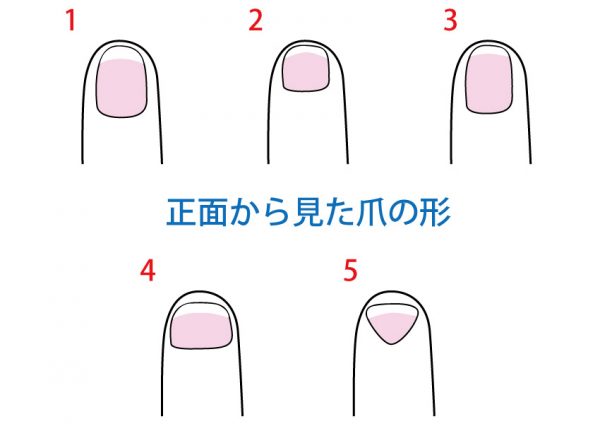 1 2 3

正面から見た爪の形

4 5