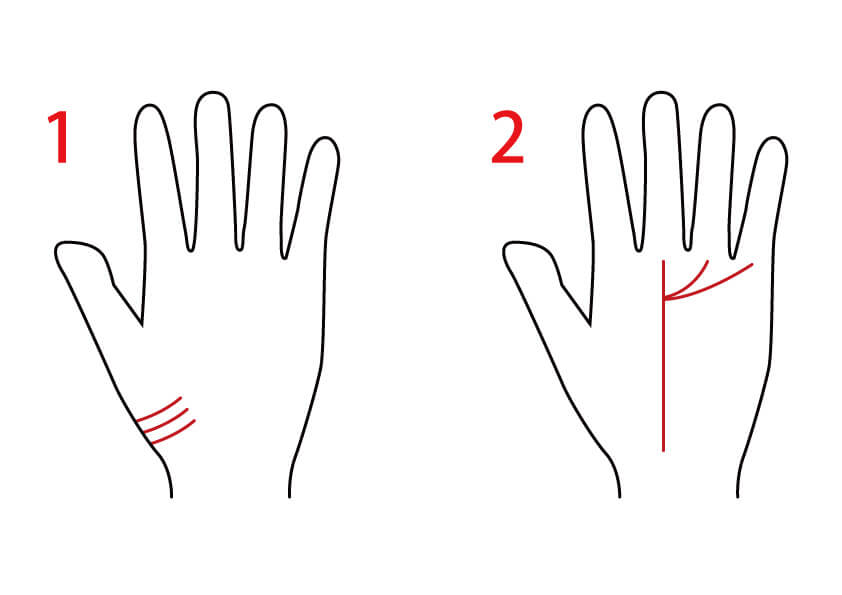 1

2