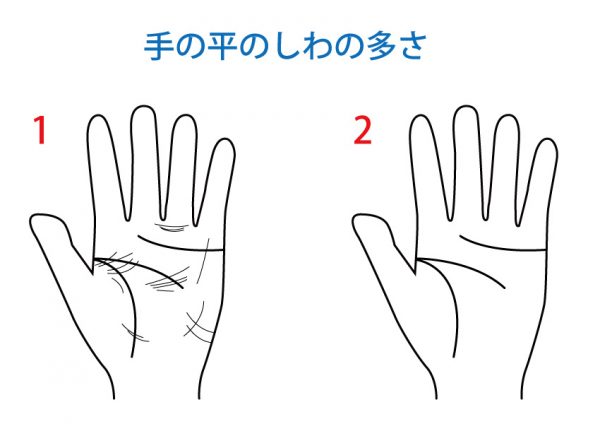 手の平のしわの多さ

1

2