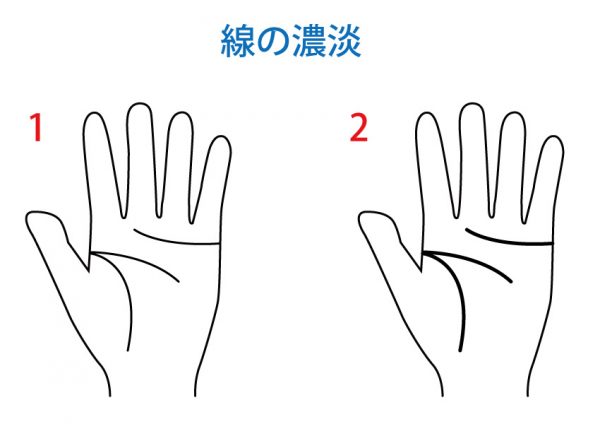 線の濃淡

1

2