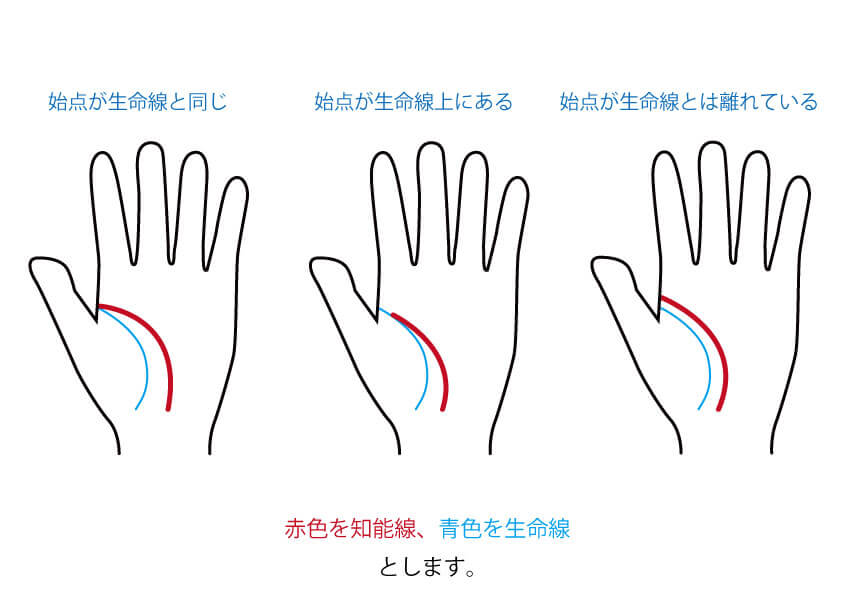 始点が生命線と同じ

始点が生命線上にある

始点が生命線とは離れている

赤色を知能線、青色を生命線
とします。