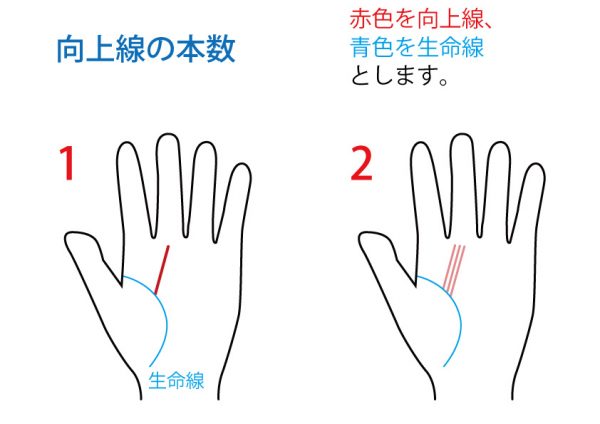 向上線の本数

赤色を向上線、
青色を生命線
とします。

1

生命線

2